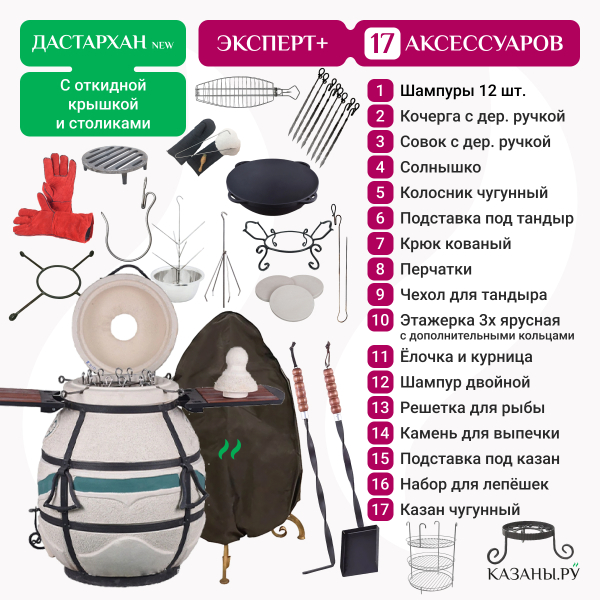 ДАСТАРХАН NEW

С откидной крышкой и столиками

ЭКСПЕРТ+ 17 АКСЕССУАРОВ

1 Шампуры 12 шт.
2 Кочерга с дер. ручкой
3 Совок с дер. ручкой
4 Солнышко
5 Колосник чугунный
6 Подставка под тандыр
7 Крюк кованый
8 Перчатки
9 Чехол для тандыра
10 Этажерка 3х ярусная с дополнительными кольцами
11 Ёлочка и курница
12 Шампур двойной
13 Решетка для рыбы
14 Камень для выпечки
15 Подставка под казан
16 Набор для лепёшек
17 Казан чугунный

КАЗАНЫ.РУ