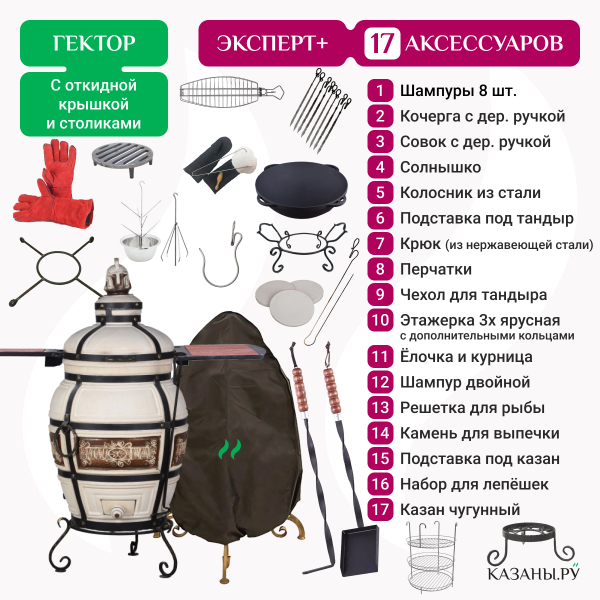 ГЕКТОР

С откидной крышкой и столиками

ЭКСПЕРТ+ 17 АКСЕССУАРОВ

1 Шампуры 8 шт.
2 Кочерга с дер. ручкой
3 Совок с дер. ручкой
4 Солнышко
5 Колосник из стали
6 Подставка под тандыр
7 Крюк (из нержавеющей стали)
8 Перчатки
9 Чехол для тандыра
10 Этажерка 3х ярусная с дополнительными кольцами
11 Ёлочка и курница
12 Шампур двойной
13 Решетка для рыбы
14 Камень для выпечки
15 Подставка под казан
16 Набор для лепёшек
17 Казан чугунный

КАЗАНЫ.РУ